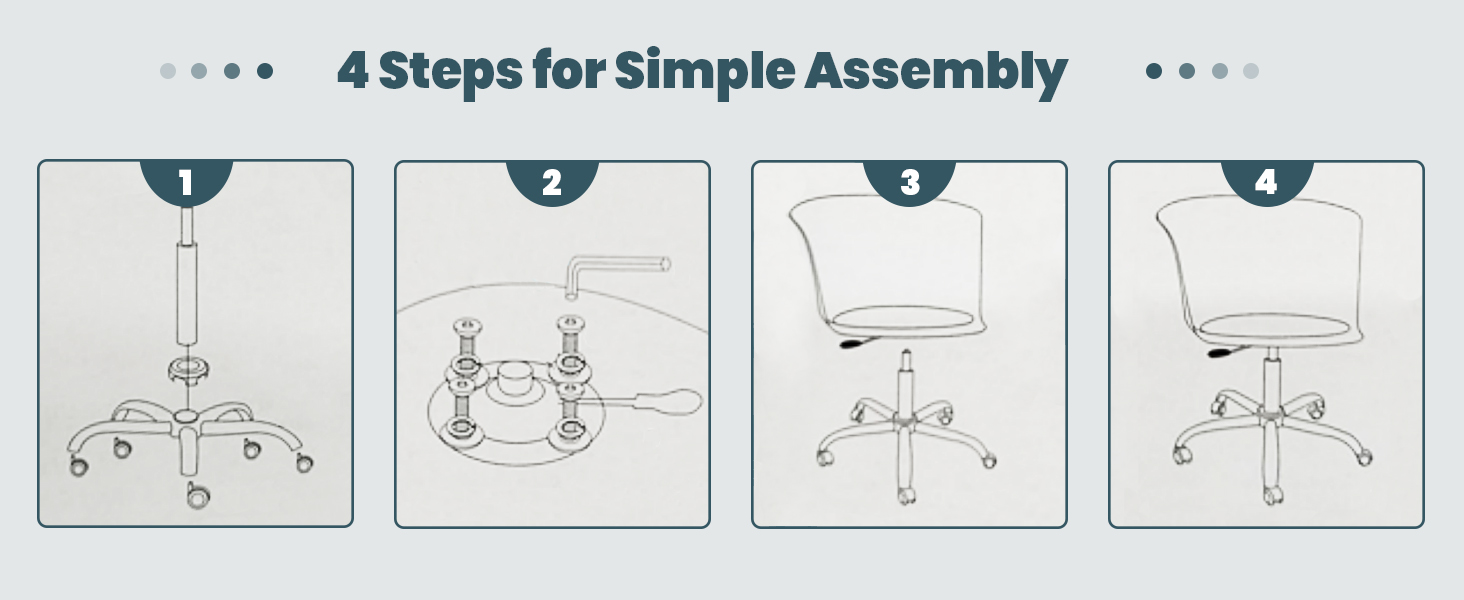 4 Steps for Simple Assembly

1

2

3

4