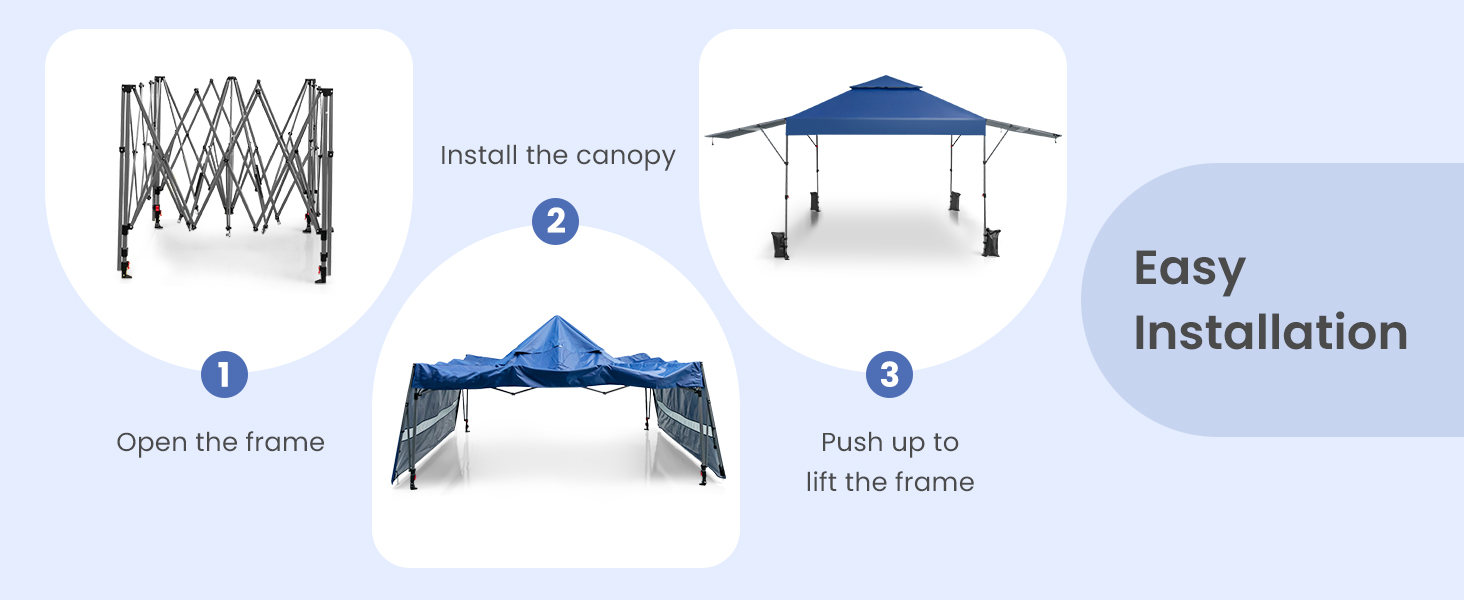 1

Open the frame

Install the canopy

2

3

Push up to lift the frame

Easy Installation