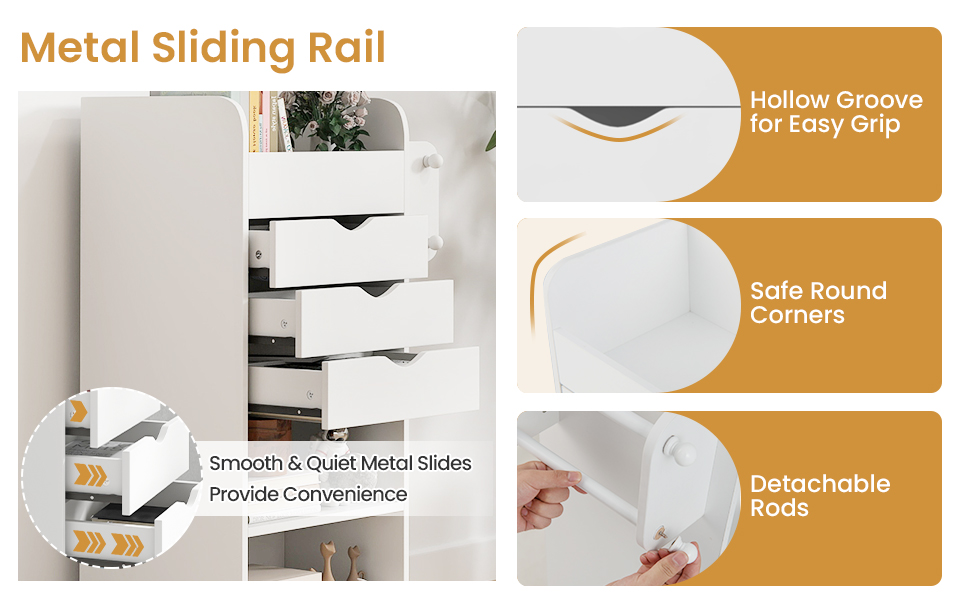 Metal Sliding Rail

Smooth & Quiet Metal Slides Provide Convenience

Hollow Groove for Easy Grip

Safe Round Corners

Detachable Rods